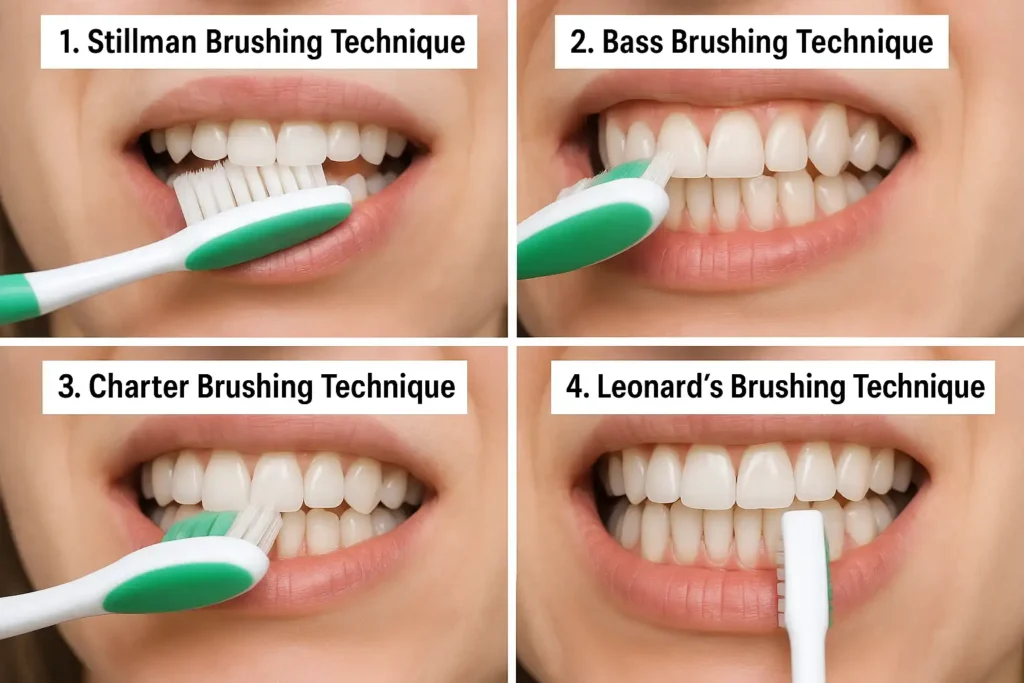 1. Stillman Brushing Technique

2. Bass Brushing Technique

3. Charter Brushing Technique

4. Leonard's Brushing Technique